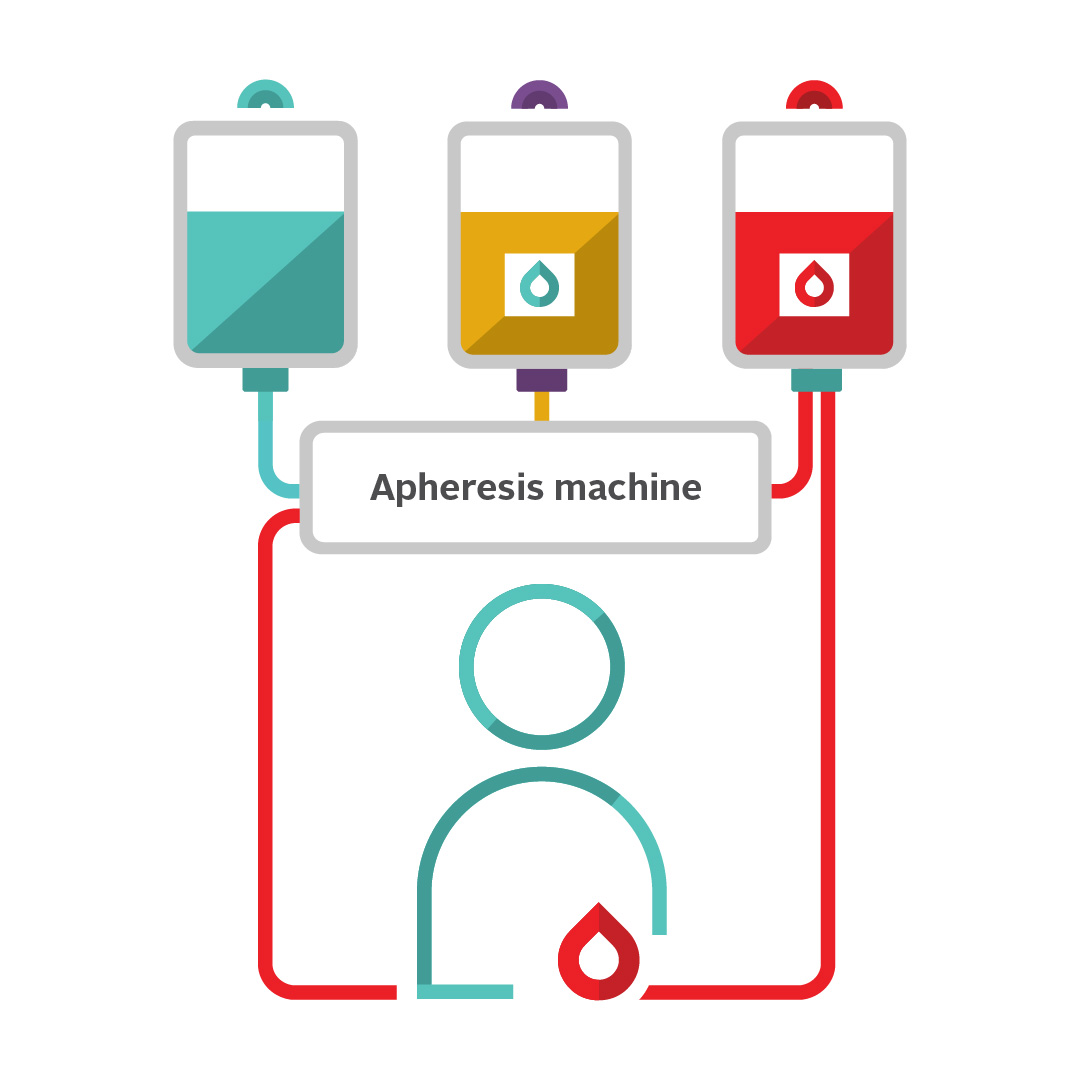 Apheresis machine